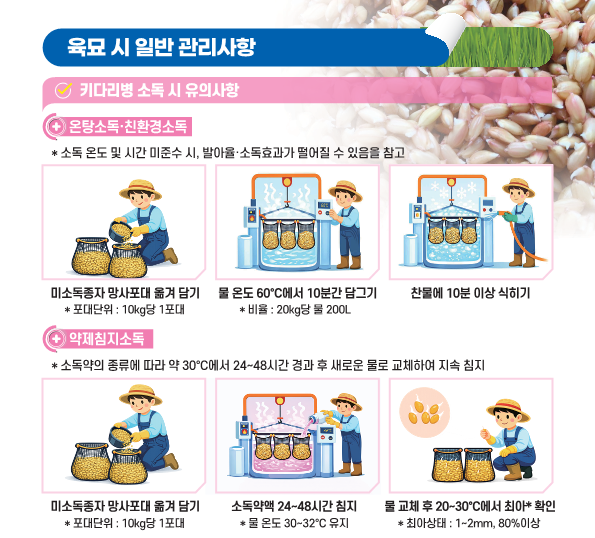 육묘 시 일반 관리사항

키다리병 소독 시 유의사항

온탕소독·친환경소독

* 소독 온도 및 시간 미준수 시, 발아율·소독효과가 떨어질 수 있음을 참고

미소독종자 망사포대 옮겨 담기
* 포대단위 : 10kg당 1포대

물 온도 60°C에서 10분간 담그기
* 비율 : 20kg당 물 200L

찬물에 10분 이상 식히기

약제침지소독

* 소독약의 종류에 따라 약 30°C에서 24~48시간 경과 후 새로운 물로 교체하여 지속 침지

미소독종자 망사포대 옮겨 담기
* 포대단위 : 10kg당 1포대

소독약액 24~48시간 침지
* 물 온도 30~32°C 유지

물 교체 후 20~30°C에서 최아* 확인
* 최아상태 : 1~2mm, 80%이상